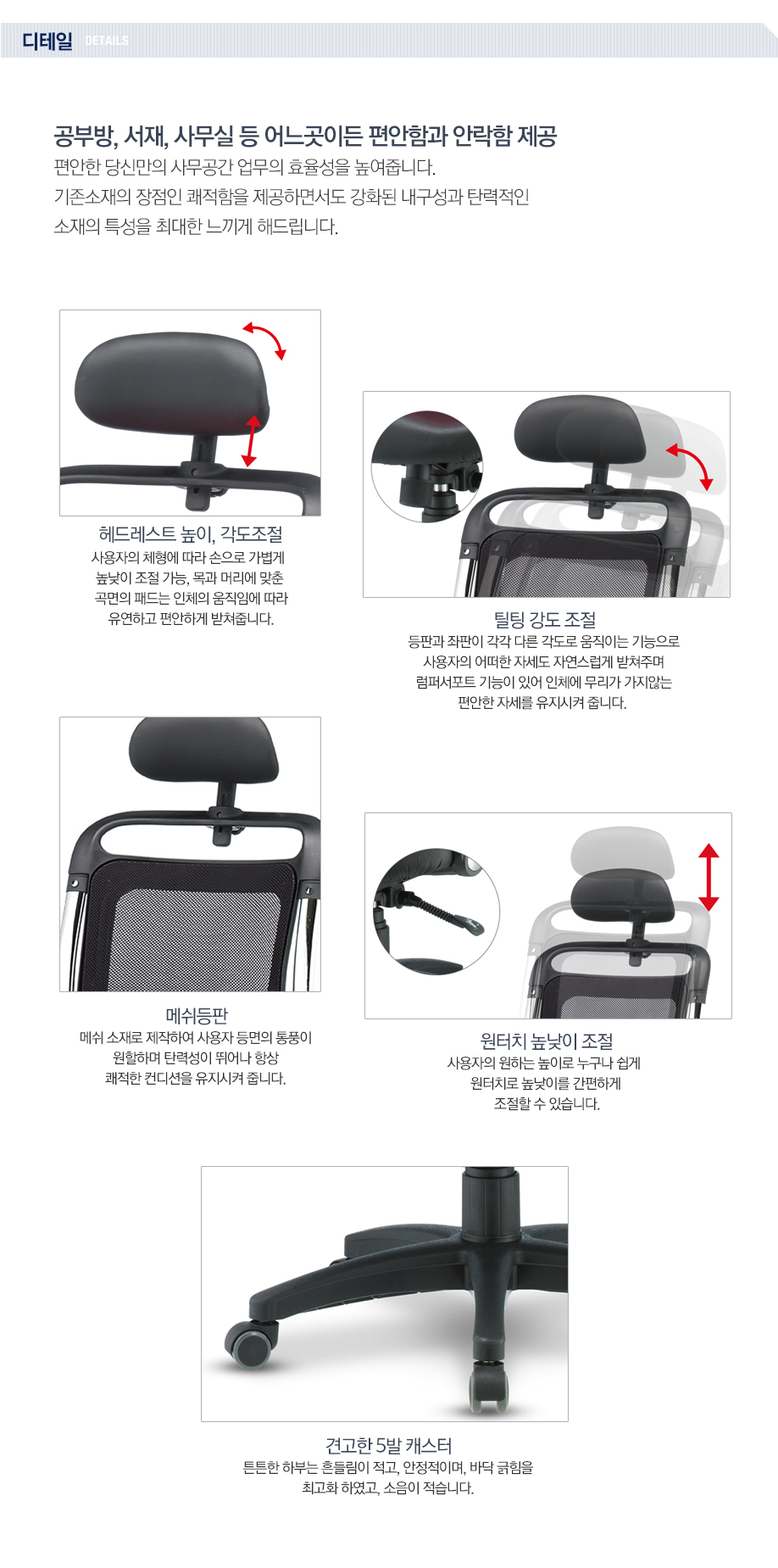 디테일 DETAILS

공부방, 서재, 사무실 등 어느곳이든 편안함과 안락함 제공

편안한 당신만의 사무공간 업무의 효율성을 높여줍니다.
기존소재의 장점인 쾌적함을 제공하면서도 강화된 내구성과 탄력적인 소재의 특성을 최대한 느끼게 해드립니다.

헤드레스트 높이, 각도조절
사용자의 체형에 따라 손으로 가볍게 높낮이 조절 가능, 목과 머리에 맞춘 곡면의 패드는 인체의 움직임에 따라 유연하고 편안하게 받쳐줍니다.

틸팅 강도 조절
등판과 좌판이 각각 다른 각도로 움직이는 기능으로 사용자의 어떠한 자세도 자연스럽게 받쳐주며 럼퍼서포트 기능이 있어 인체에 무리가 가지않는 편안한 자세를 유지시켜 줍니다.

메쉬등판
메쉬 소재로 제작하여 사용자 등면의 통풍이 원할하며 탄력성이 뛰어나 항상 쾌적한 컨디션을 유지시켜 줍니다.

원터치 높낮이 조절
사용자의 원하는 높이로 누구나 쉽게 원터치로 높낮이를 간편하게 조절할 수 있습니다.

견고한 5발 캐스터
튼튼한 하부는 흔들림이 적고, 안정적이며, 바닥 긁힘을 최고화 하였고, 소음이 적습니다.